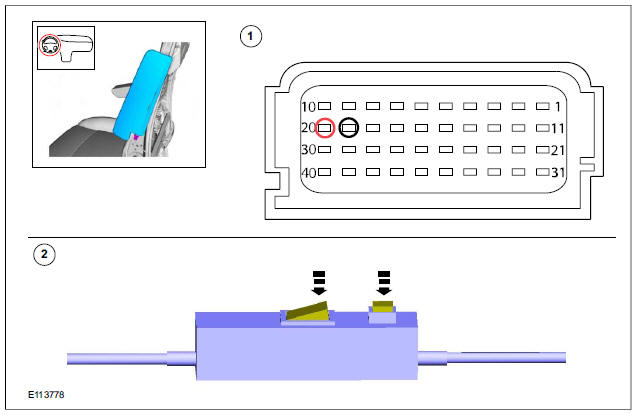 1

10 1
20 11
30 21
40 31

2

E113778