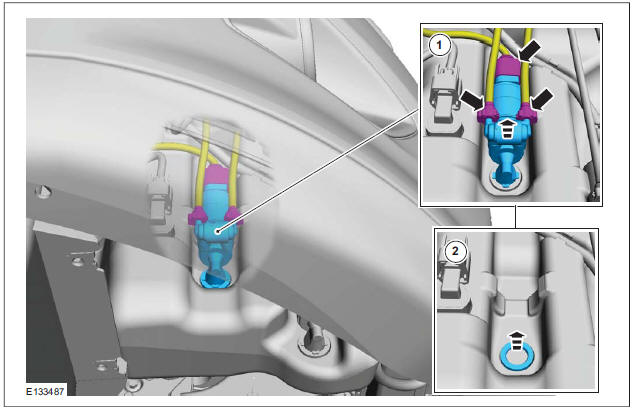 1

2

E133487