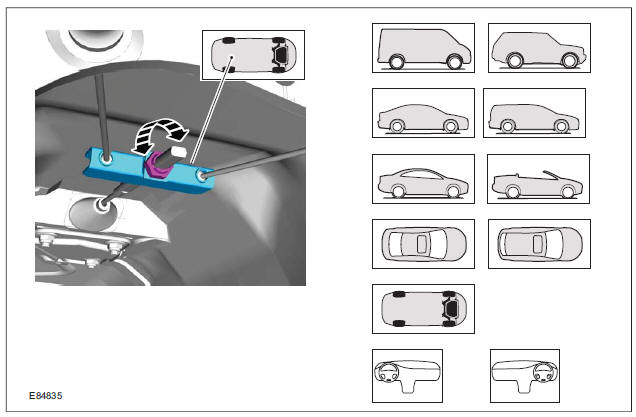 E84835