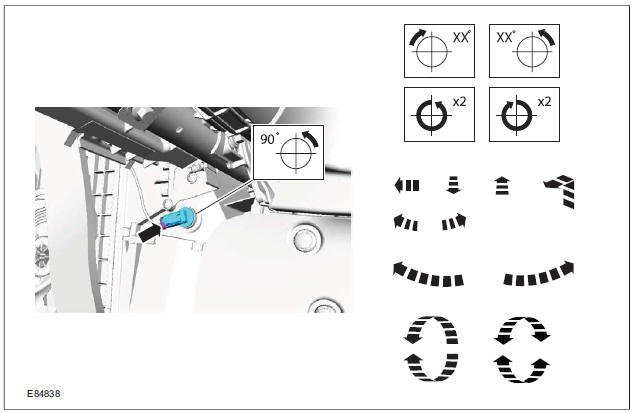 XX°

XX°

x2

x2

90°

E84838