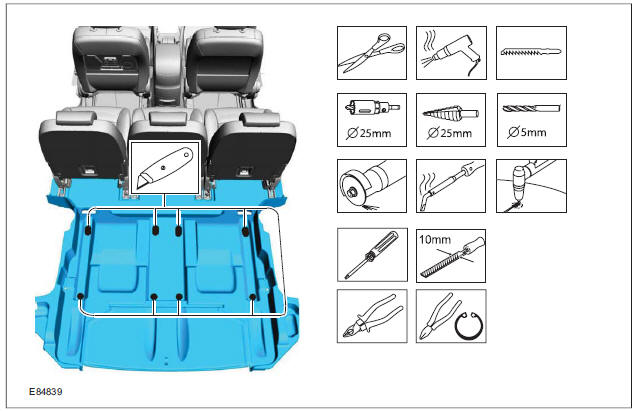 $\varnothing$25mm

$\varnothing$25mm

$\varnothing$5mm

10mm

E84839