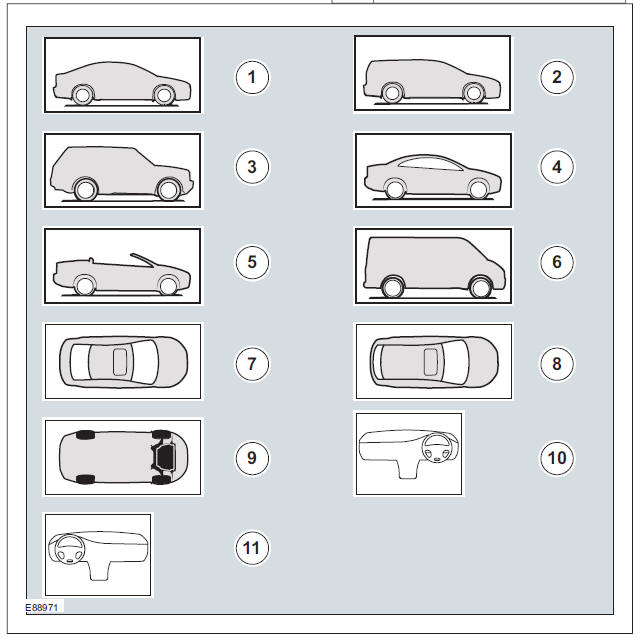 1
2
3
4
5
6
7
8
9
10
11
E88971