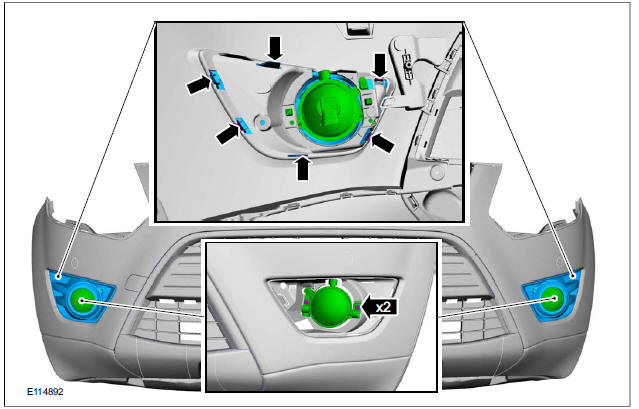 x2

E114892