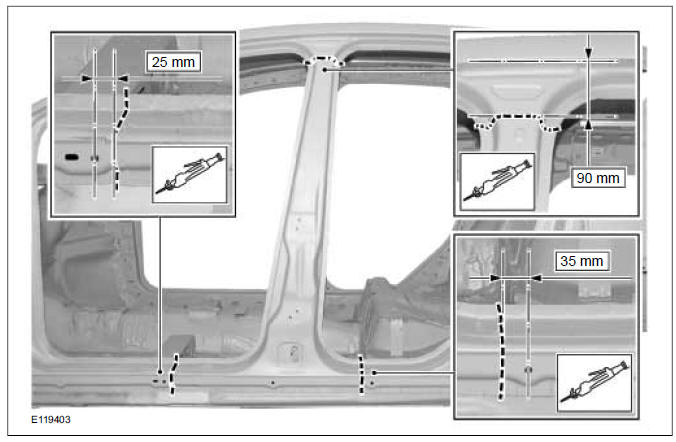 25 mm

90 mm

35 mm

E119403