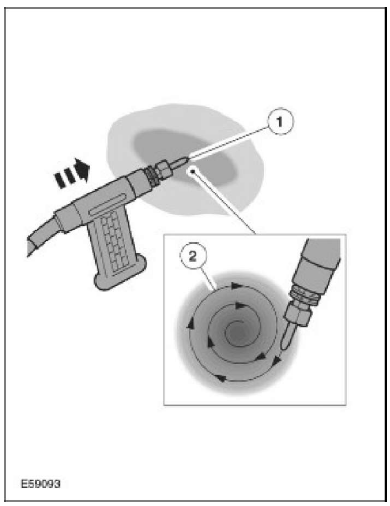 1
2
E59093