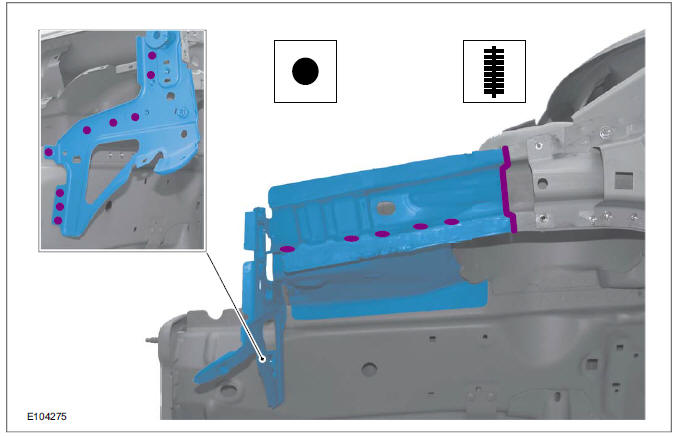 E104275