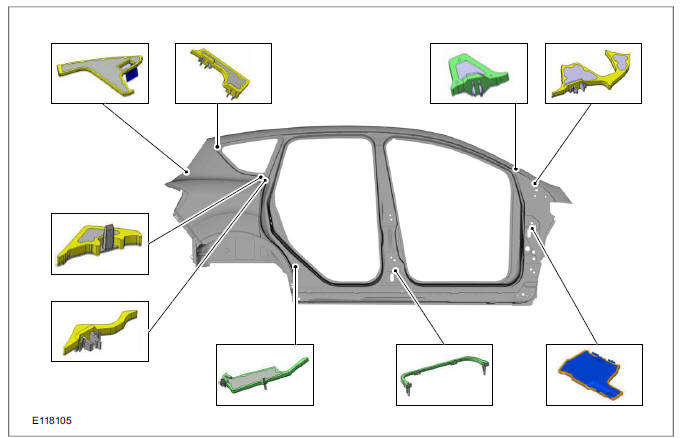 E118105