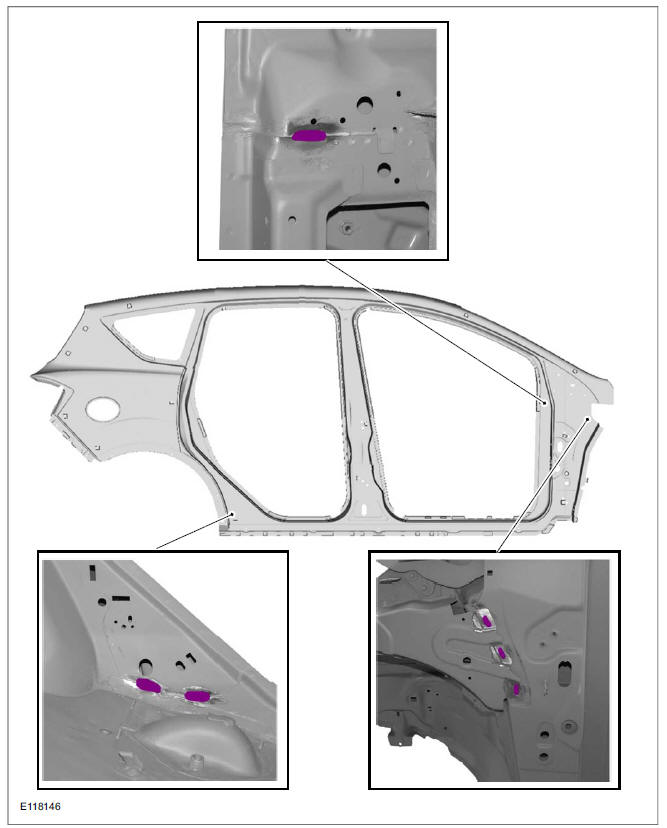 E118146