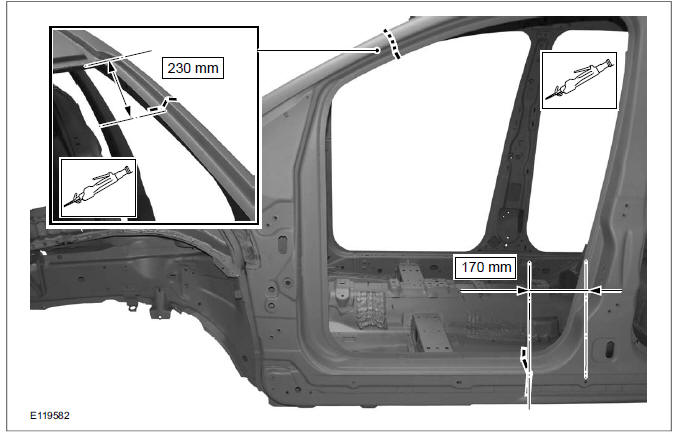 230 mm

170 mm

E119582