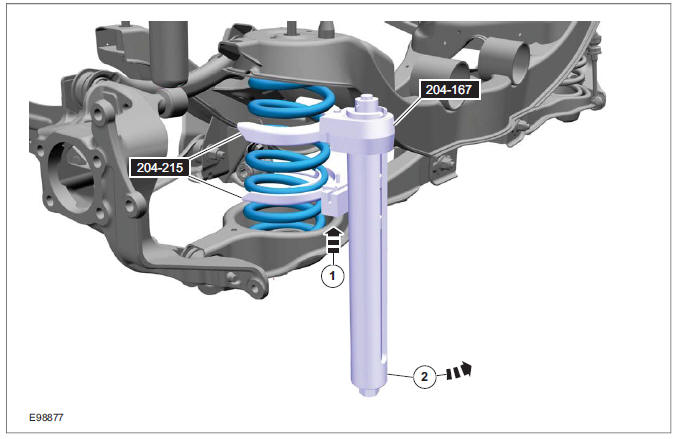 204-167

204-215

1

2

E98877