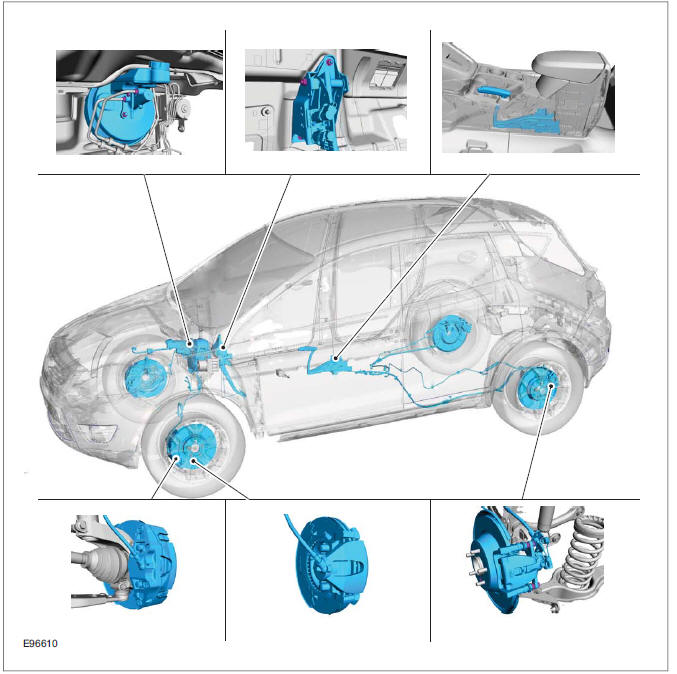 E96610