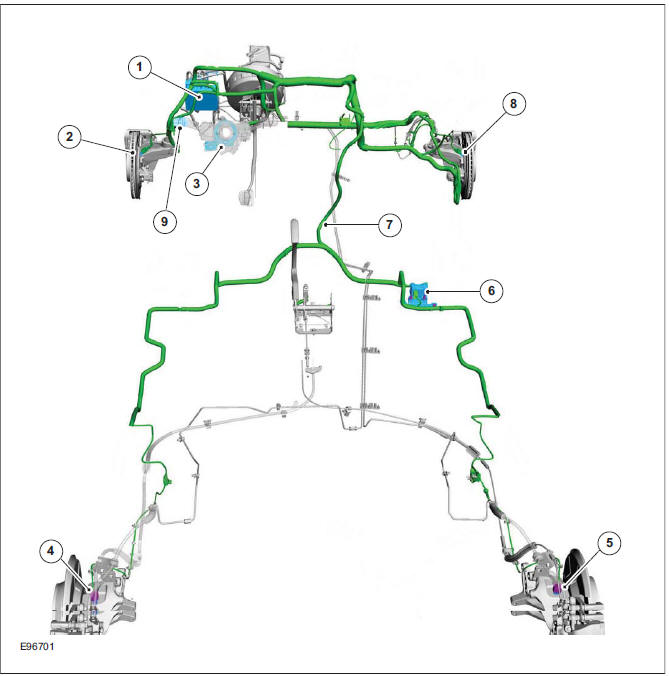 1
2
3
9
8
7
6
4
5
E96701