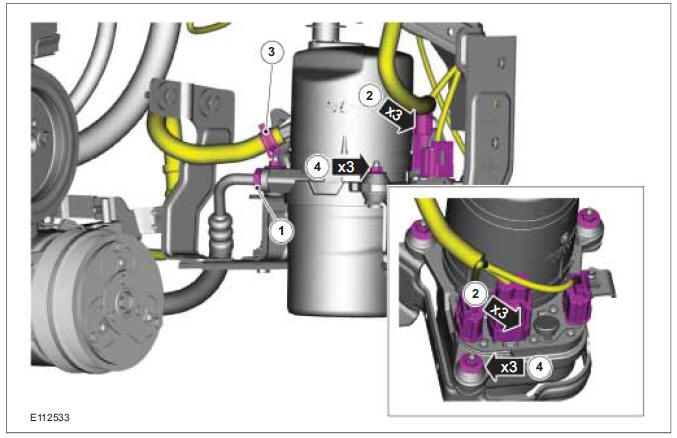 3
2
x3
4
x3
1
2
x3
x3
4
E112533