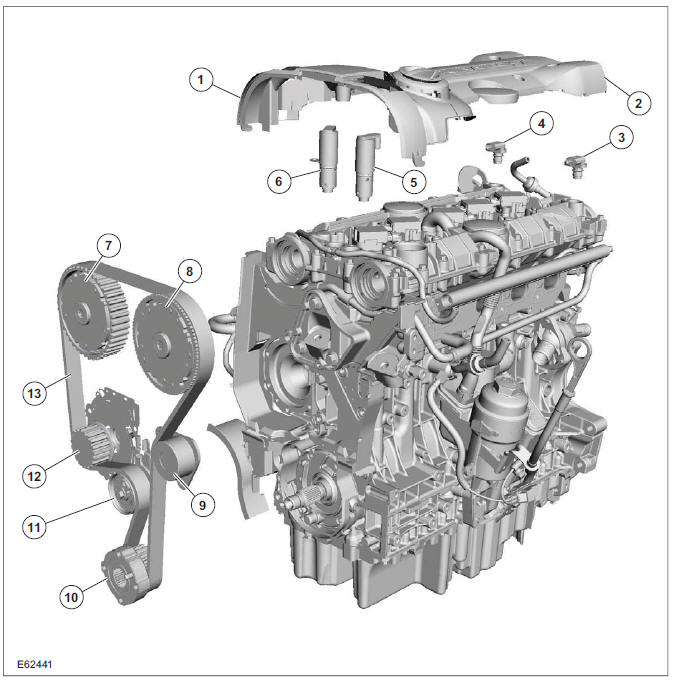 1
2
4
3
6
5
7
8
13
12
9
11
10
E62441