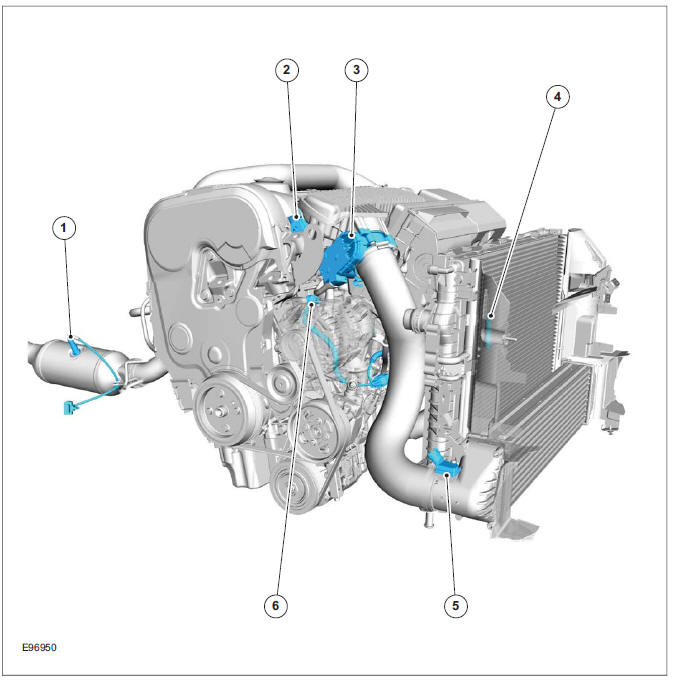 2
3
4
1
6
5
E96950