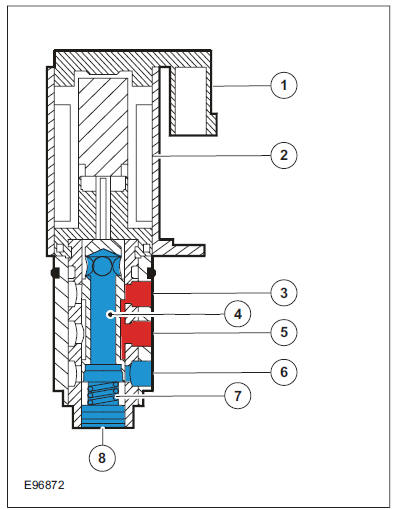 1
2
3
4
5
6
7
8
E96872