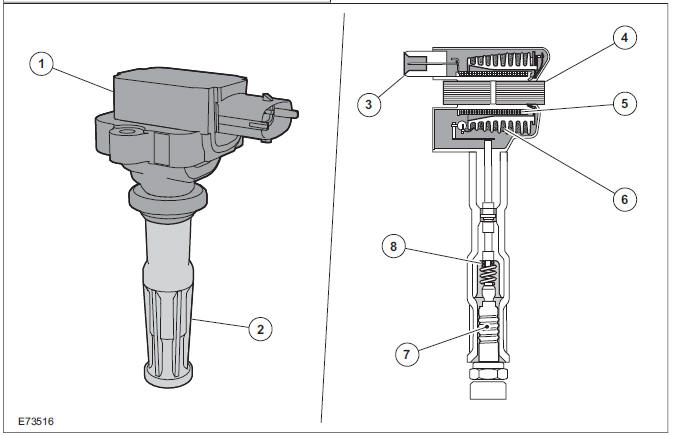 1
2
3
4
5
6
8
7
E73516