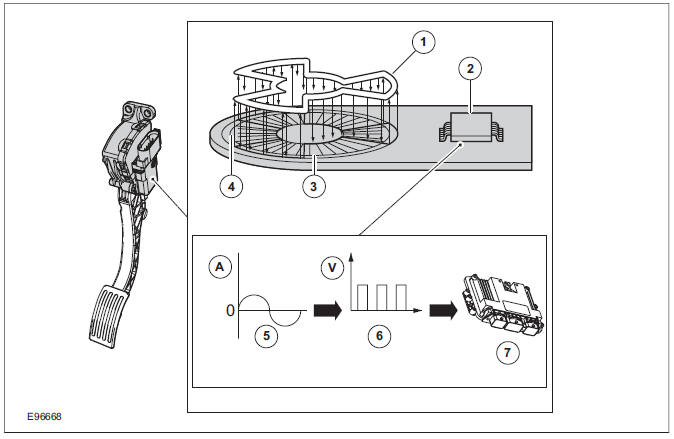 1
2
4
3
A
0
5
V
6
7
E96668