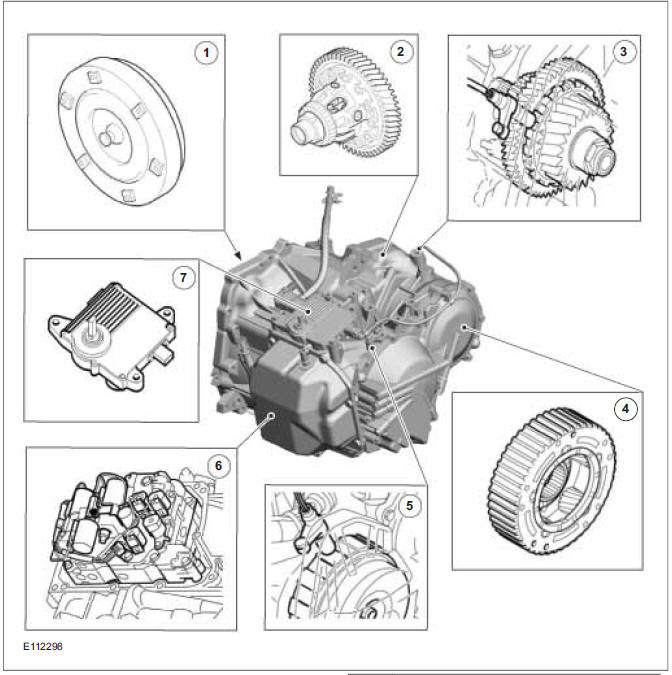 1

2

3

7

4

6

5

E112298