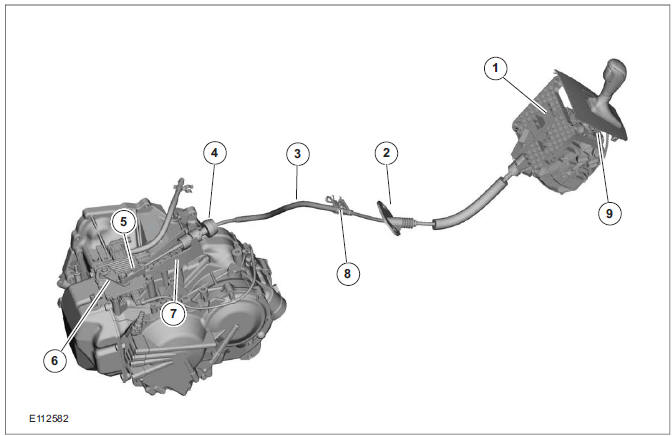 1
4
3
2
5
9
8
7
6
E112582