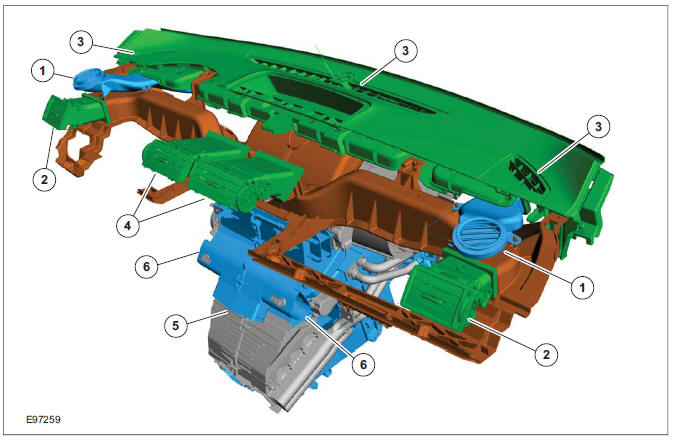 3
3
1
3
2
4
6
1
5
6
2
E97259