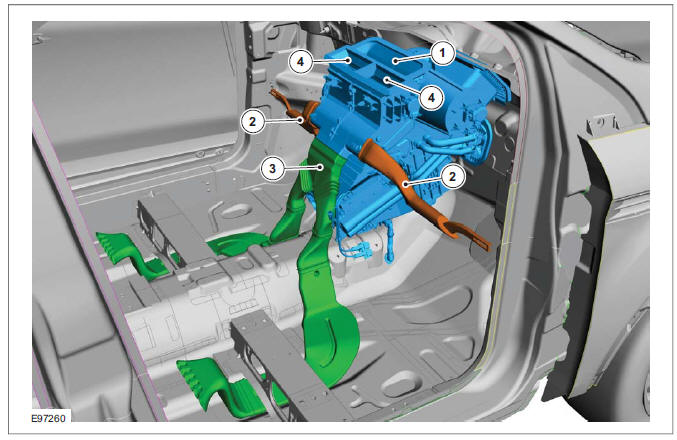 4
1
4
2
3
2
E97260