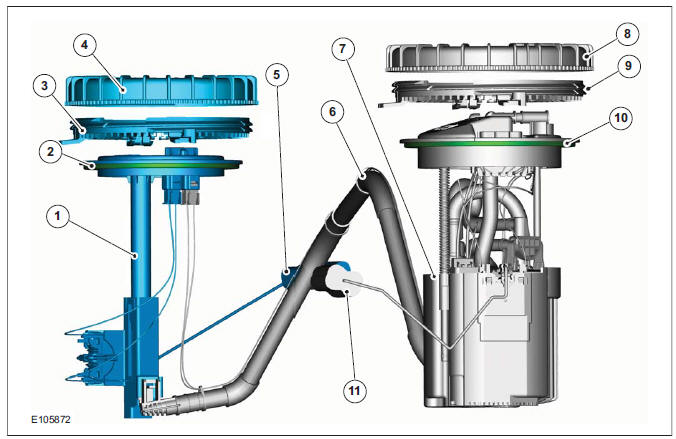 4
3
2
1
5
6
7
8
9
10
11
E105872