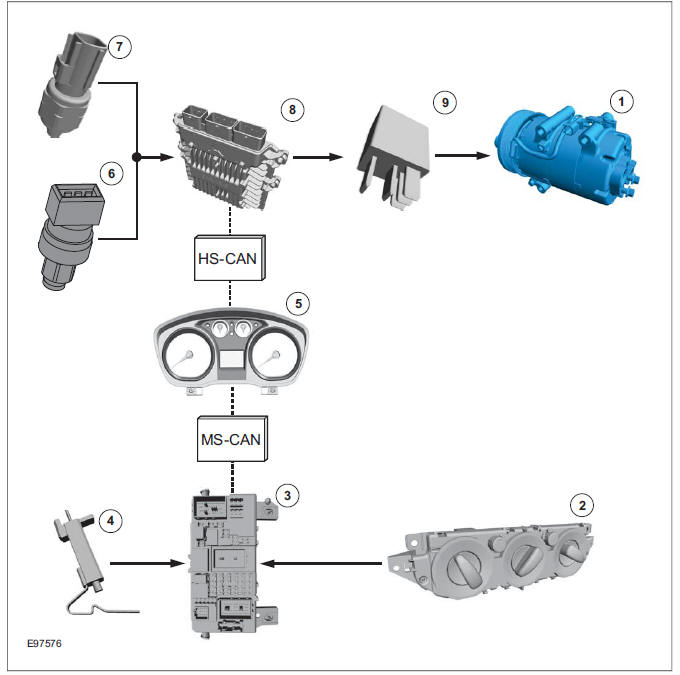 7
8
9
1
6
HS-CAN
5
MS-CAN
3
4
2
E97576