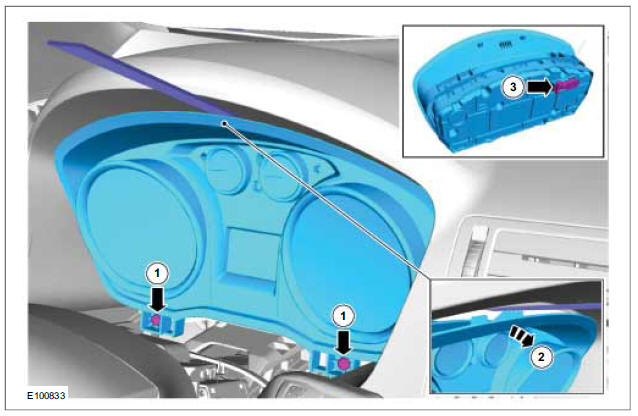 3

1

1

2

E100833