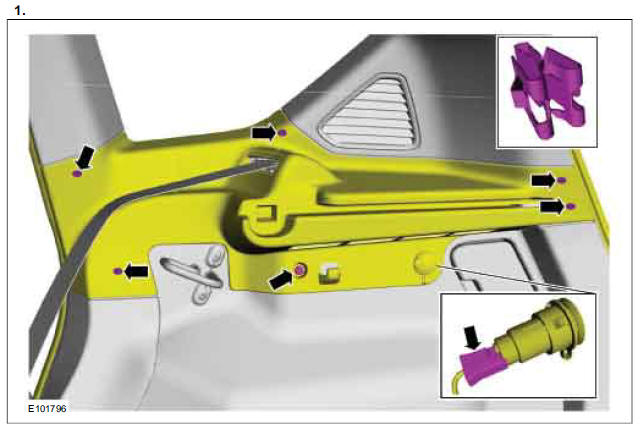 1.

E101796