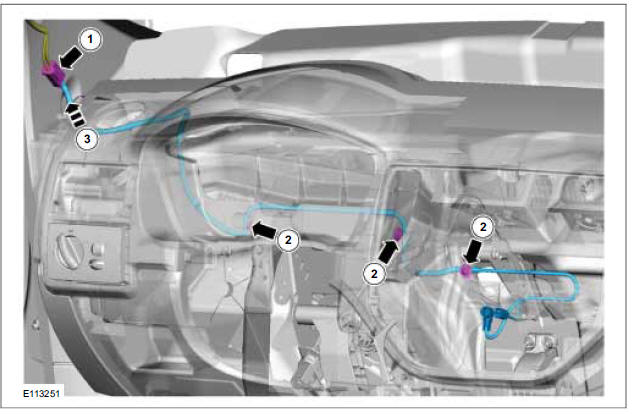 1
3
2
2
2
E113251