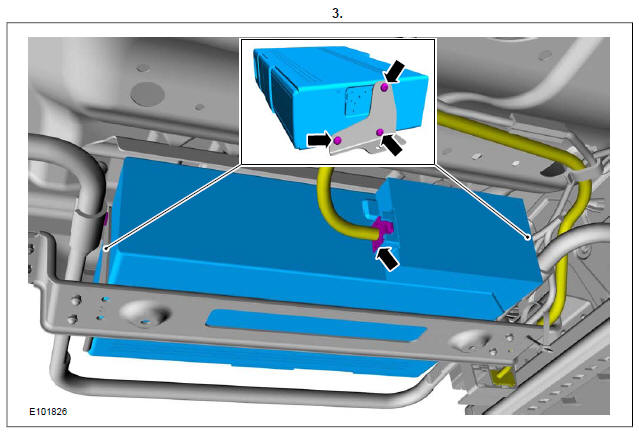 3.

E101826