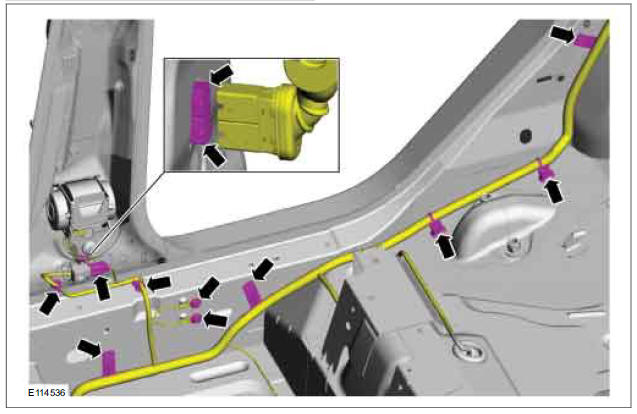 E114536