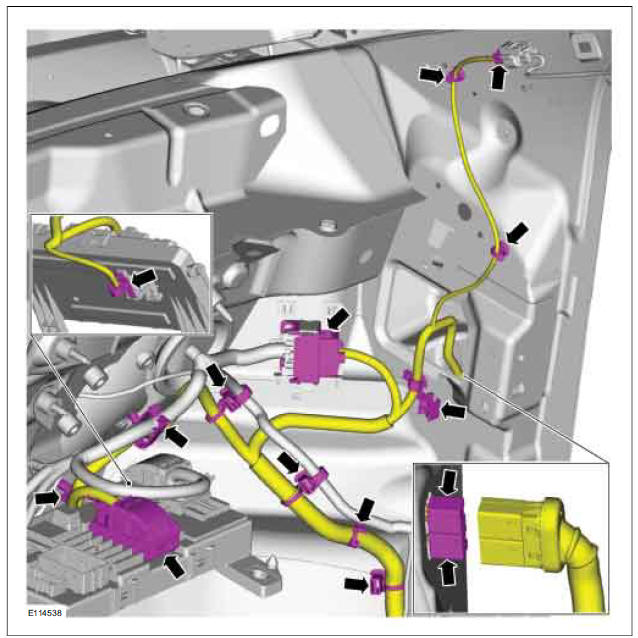 E114538