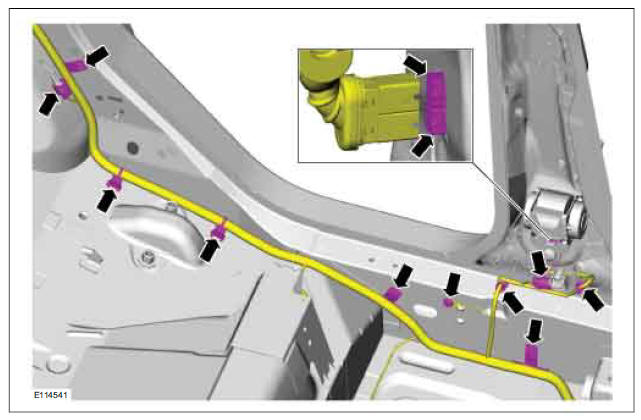 E114541