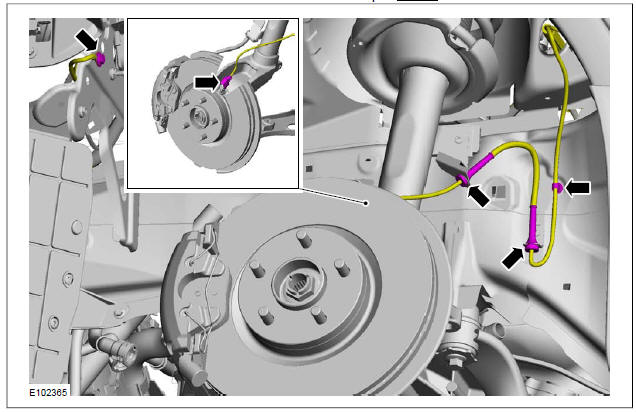 E102365