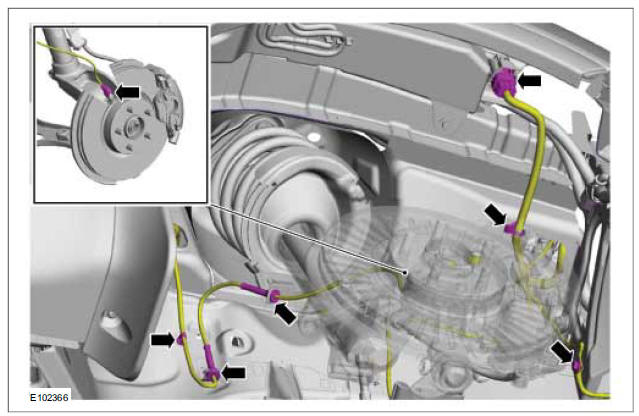 E102366