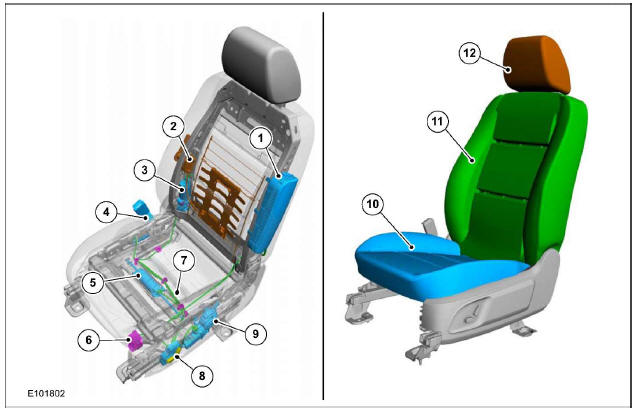 2
1
3
4
7
5
9
6
8
E101802
12
11
10