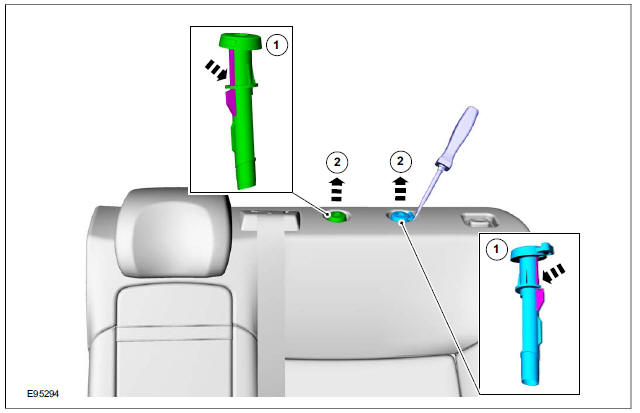 1

2

2

1

E95294